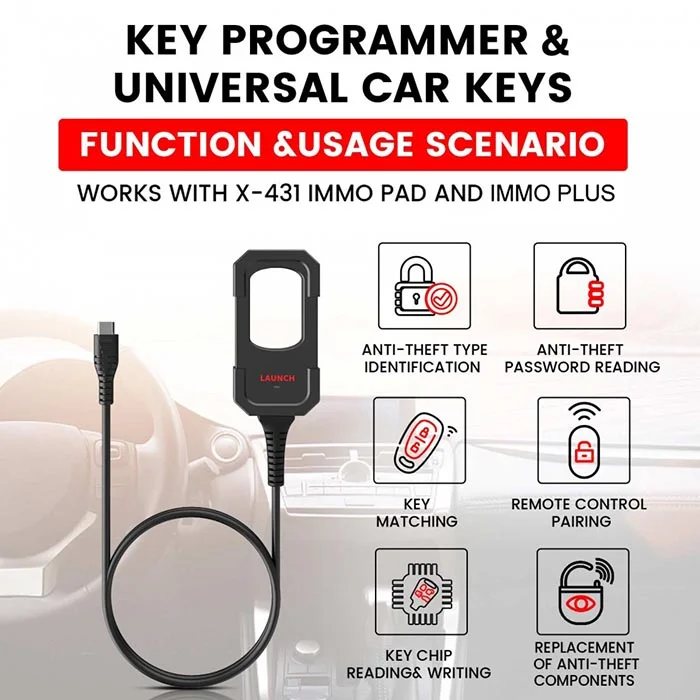 KEY PROGRAMMER & UNIVERSAL CAR KEYS

FUNCTION &USAGE SCENARIO

WORKS WITH X-431 IMMO PAD AND IMMO PLUS

LAUNCH

ANTI-THEFT TYPE IDENTIFICATION

ANTI-THEFT PASSWORD READING

KEY MATCHING

REMOTE CONTROL PAIRING

KEY CHIP READING& WRITING

REPLACEMENT OF ANTI-THEFT COMPONENTS